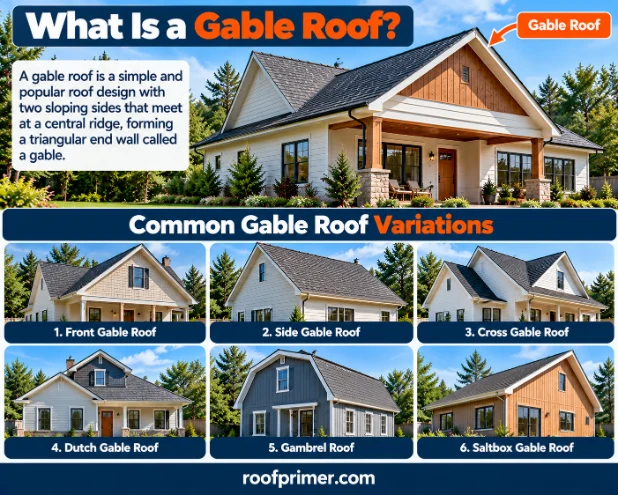 What Is a Gable Roof?

Gable Roof

A gable roof is a simple and popular roof design with two sloping sides that meet at a central ridge, forming a triangular end wall called a gable.

Common Gable Roof Variations

1. Front Gable Roof

2. Side Gable Roof

3. Cross Gable Roof

4. Dutch Gable Roof

5. Gambrel Roof

6. Saltbox Gable Roof

roofprimer.com